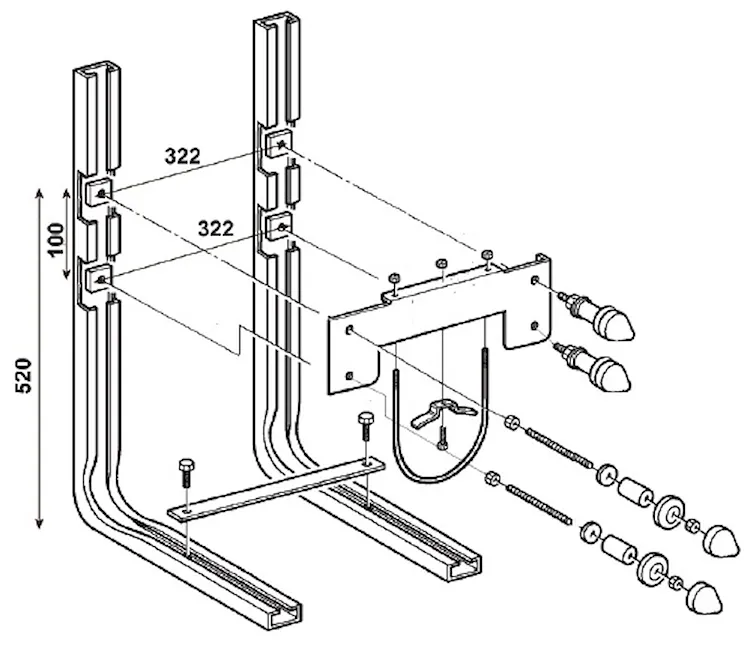 322
322
100
520